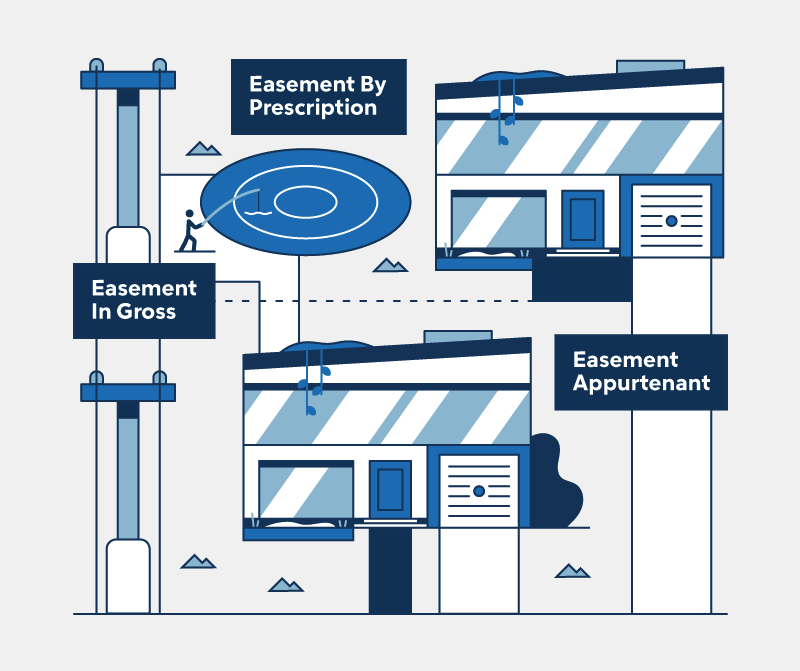 Easement By Prescription

Easement In Gross

Easement Appurtenant